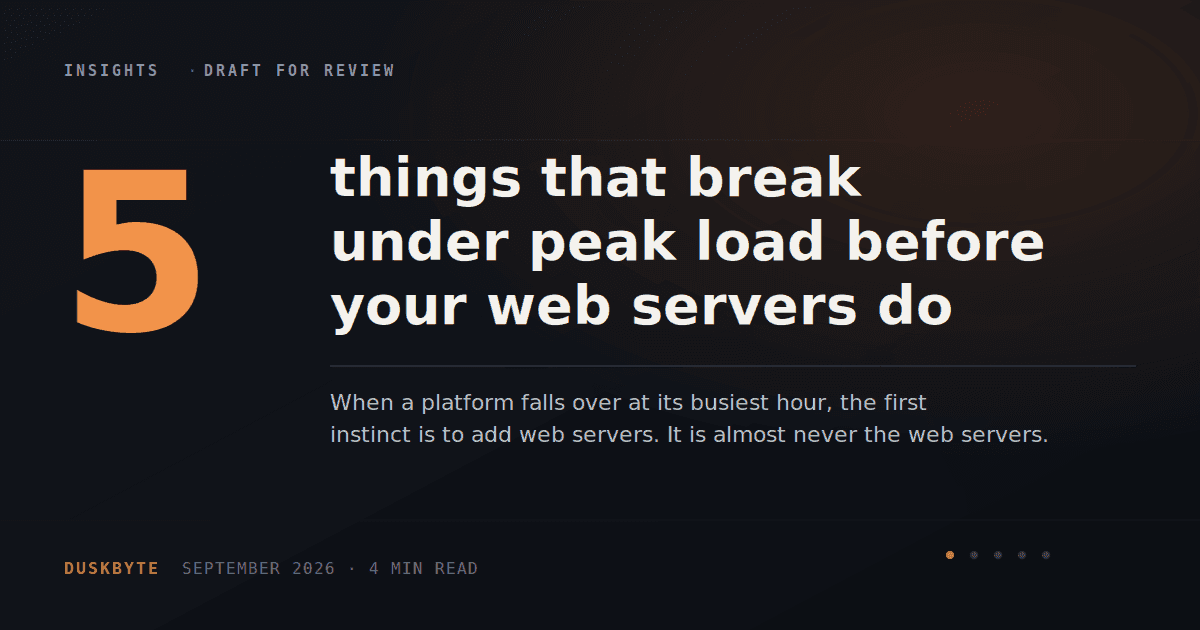 INSIGHTS · DRAFT FOR REVIEW

5

things that break under peak load before your web servers do

When a platform falls over at its busiest hour, the first instinct is to add web servers. It is almost never the web servers.

DUSKBYTE SEPTEMBER 2026 · 4 MIN READ